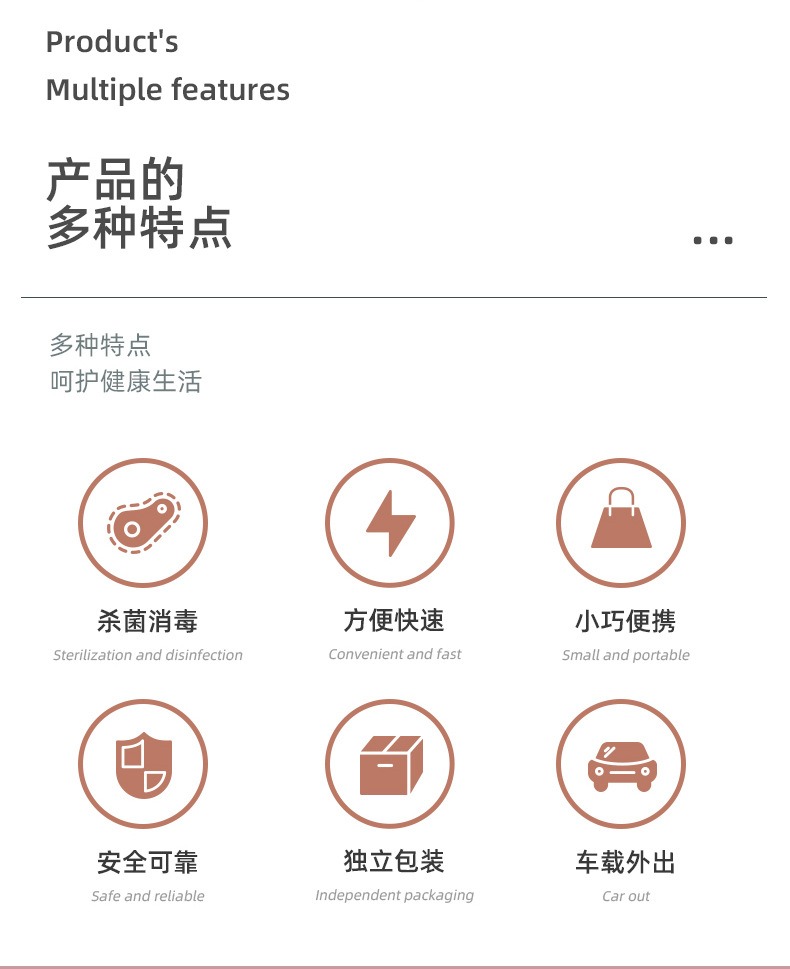 Product's
Multiple features

产品的
多种特点

...

多种特点
呵护健康生活

杀菌消毒
Sterilization and disinfection

方便快速
Convenient and fast

小巧便携
Small and portable

安全可靠
Safe and reliable

独立包装
Independent packaging

车载外出
Car out