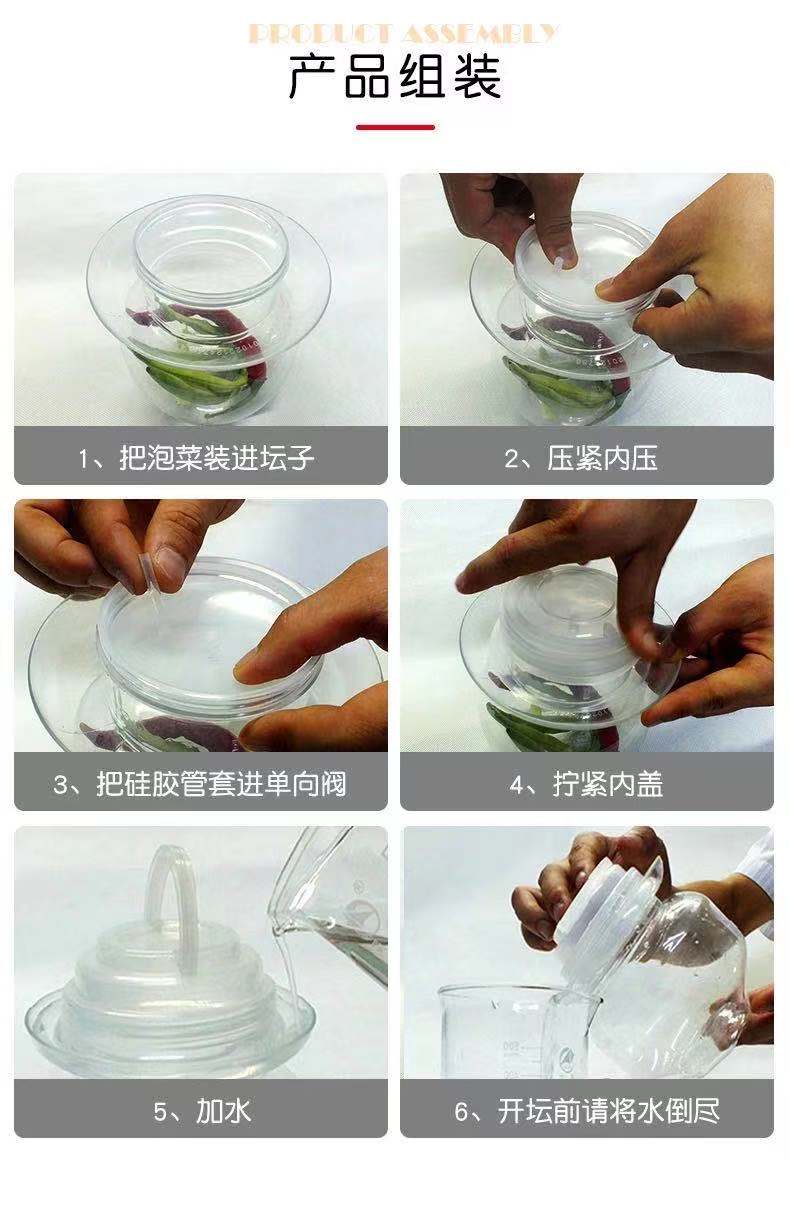 PRODUCT ASSEMBLY
产品组装

1、把泡菜装进坛子

2、压紧内压

3、把硅胶管套进单向阀

4、拧紧内盖

5、加水

6、开坛前请将水倒尽