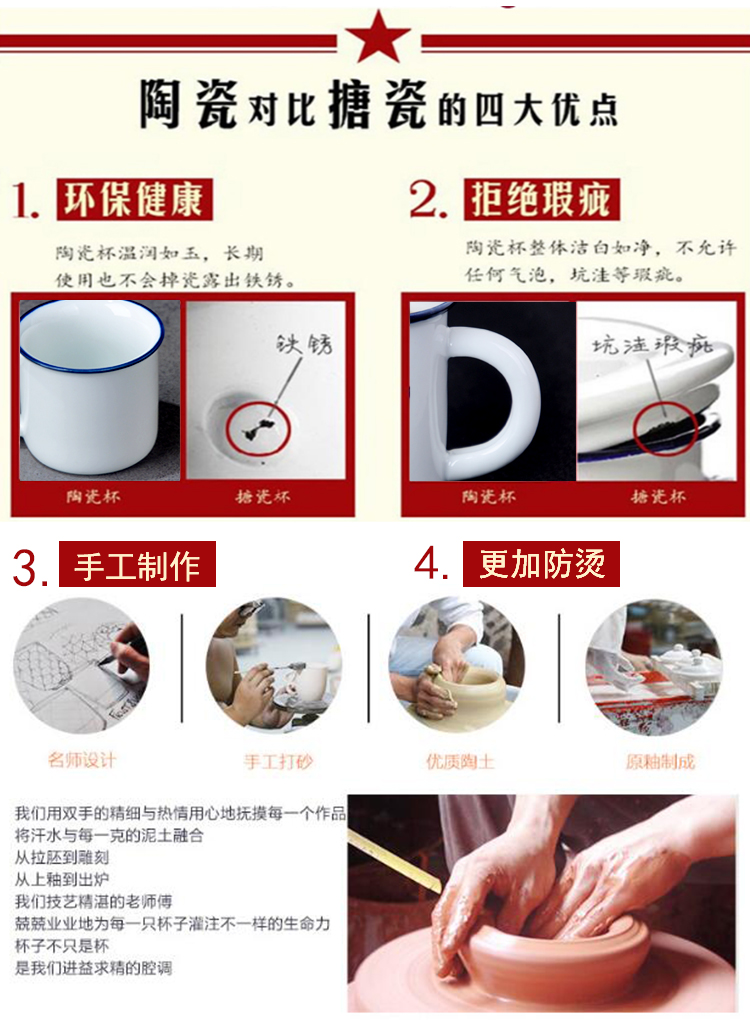 陶瓷对比搪瓷的四大优点

1. 环保健康

陶瓷杯温润如玉，长期使用也不会掉瓷露出铁锈。

铁锈

陶瓷杯 搪瓷杯

2. 拒绝瑕疵

陶瓷杯整体洁白如净，不允许任何气泡，坑洼等瑕疵。

坑洼瑕疵

陶瓷杯 搪瓷杯

3. 手工制作

4. 更加防烫

名师设计 手工打砂 优质陶土 原釉制成

我们用双手的精细与热情用心地抚摸每一个作品
将汗水与每一克的泥土融合
从拉胚到雕刻
从上釉到出炉
我们技艺精湛的老师傅
兢兢业业地为每一只杯子灌注不一样的生命力
杯子不只是杯
是我们进益求精的腔调