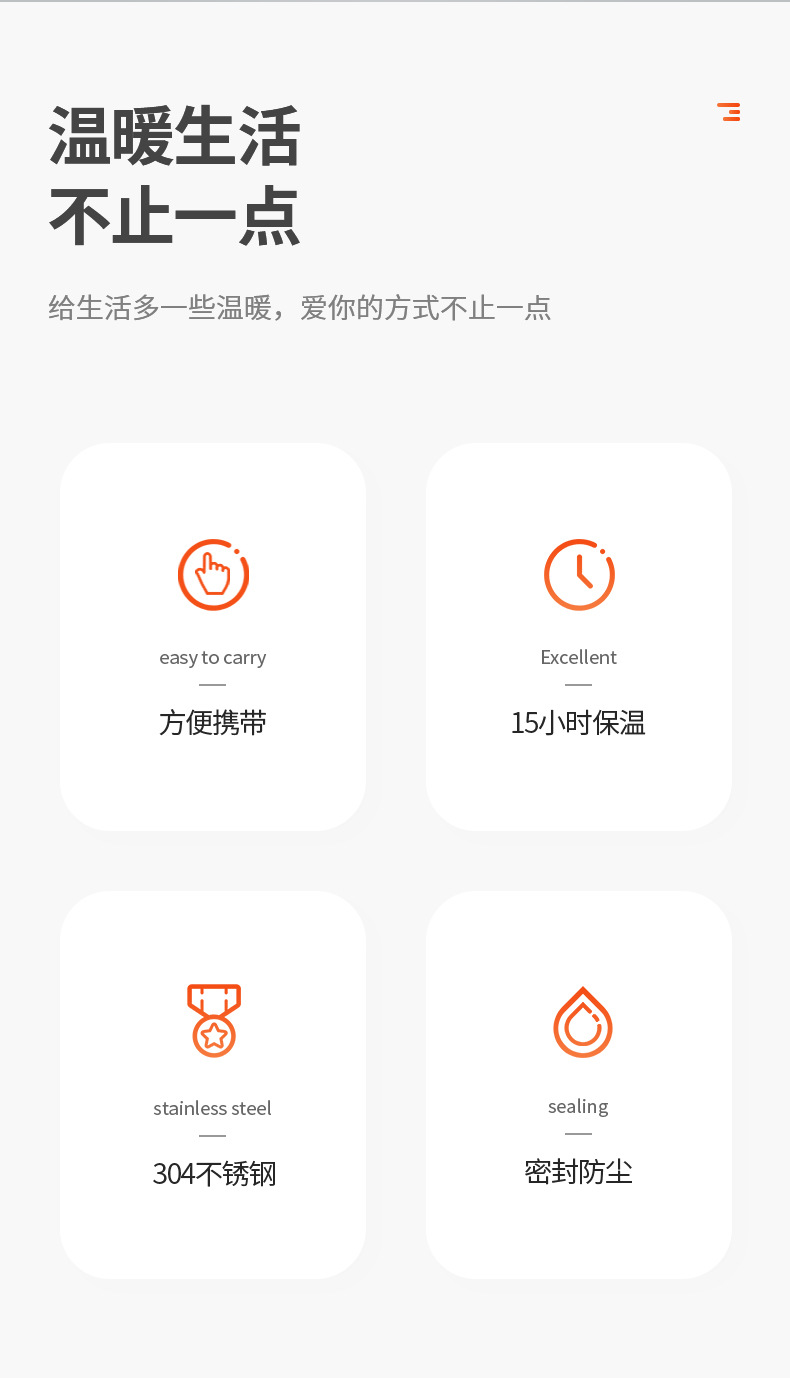 温暖生活
不止一点

给生活多一些温暖，爱你的方式不止一点

easy to carry

方便携带

Excellent

15小时保温

stainless steel

304不锈钢

sealing

密封防尘