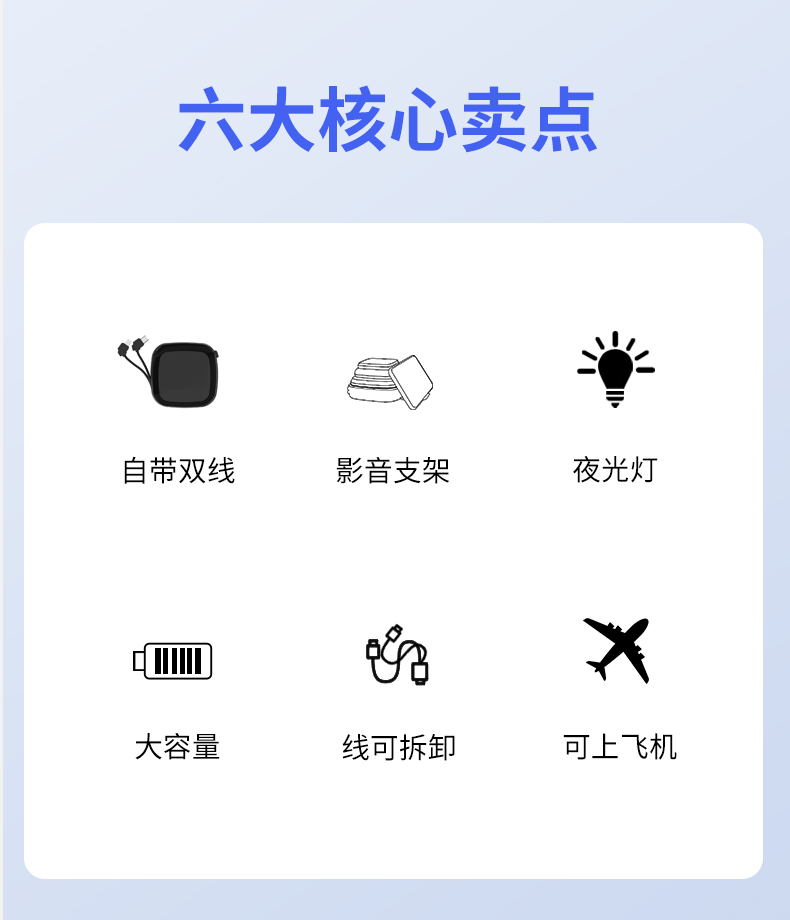 六大核心卖点

自带双线

影音支架

夜光灯

大容量

线可拆卸

可上飞机