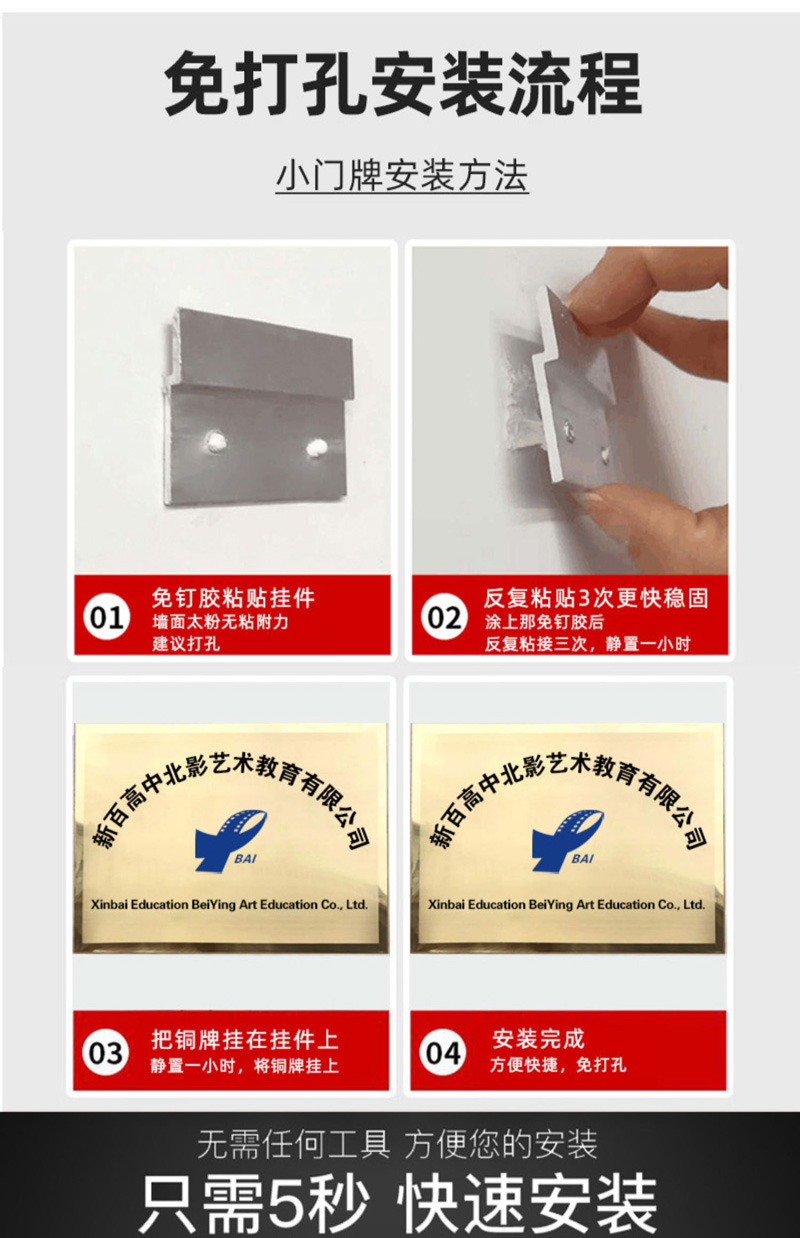 免打孔安装流程

小门牌安装方法

01 免钉胶粘贴挂件
墙面太粉无粘附力
建议打孔

02 反复粘贴3次更快稳固
涂上那免钉胶后
反复粘接三次，静置一小时

新百高中北影艺术教育有限公司
BAI
Xinbai Education BeiYing Art Education Co., Ltd.

新百高中北影艺术教育有限公司
BAI
Xinbai Education BeiYing Art Education Co., Ltd.

03 把铜牌挂在挂件上
静置一小时，将铜牌挂上

04 安装完成
方便快捷，免打孔

无需任何工具 方便您的安装
只需5秒 快速安装