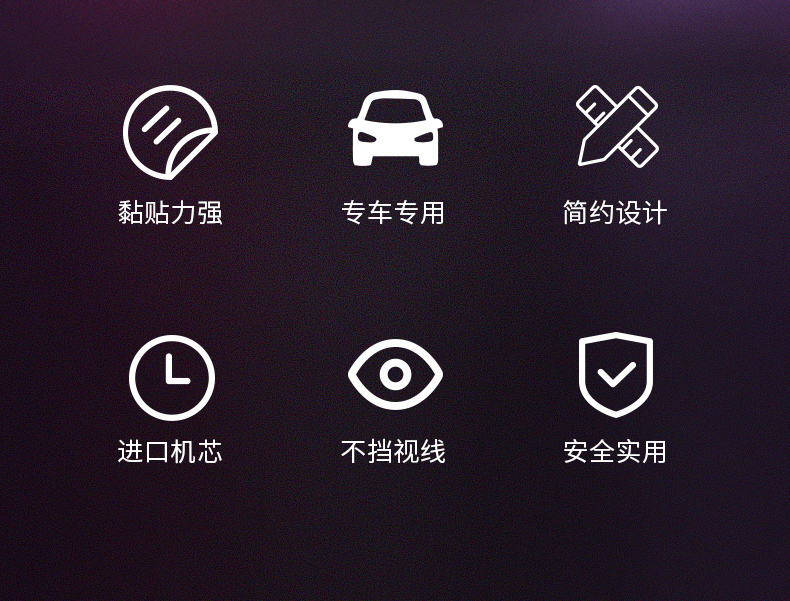 黏贴力强 专车专用 简约设计

进口机芯 不挡视线 安全实用