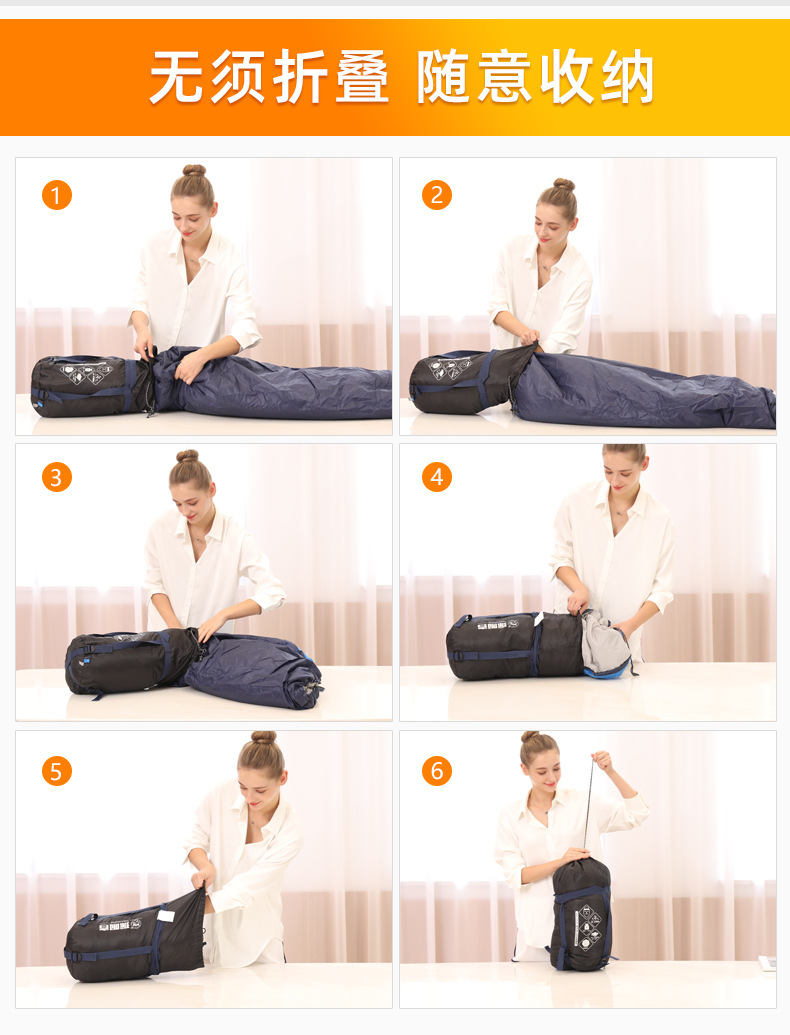 无须折叠 随意收纳

1

2

3

4

5

6