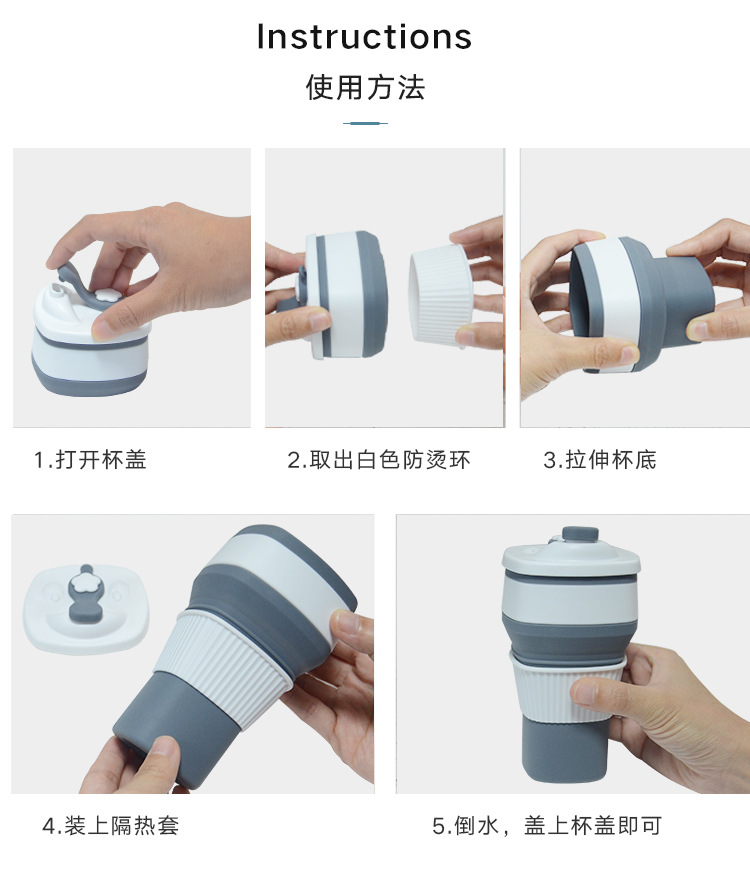 Instructions
使用方法

1.打开杯盖

2.取出白色防烫环

3.拉伸杯底

4.装上隔热套

5.倒水，盖上杯盖即可