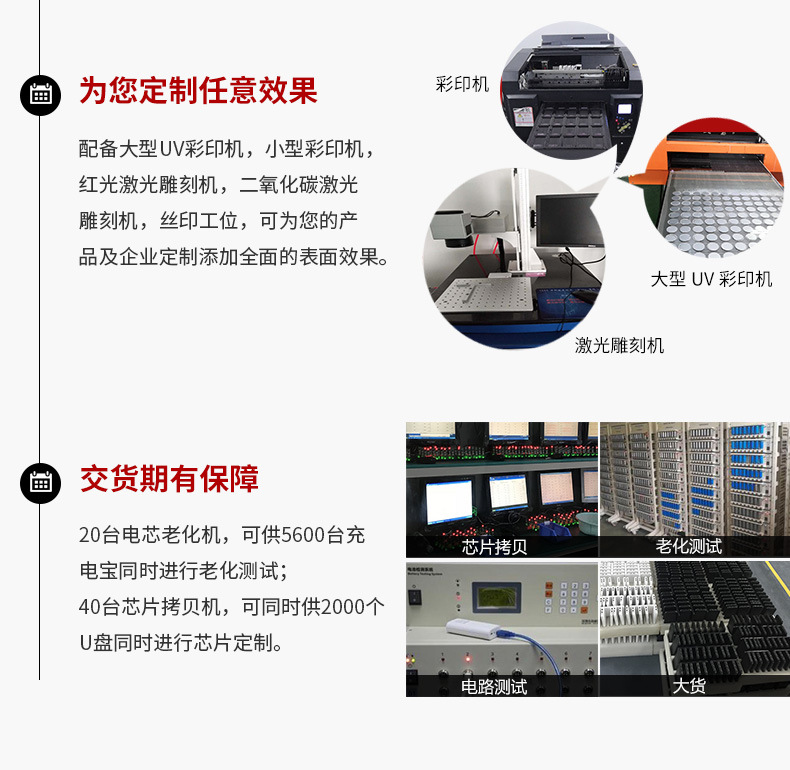 为您定制任意效果

配备大型UV彩印机，小型彩印机，红光激光雕刻机，二氧化碳激光雕刻机，丝印工位，可为您的产品及企业定制添加全面的表面效果。

彩印机

大型 UV 彩印机

激光雕刻机

交货期有保障

20台电芯老化机，可供5600台充电宝同时进行老化测试；
40台芯片拷贝机，可同时供2000个U盘同时进行芯片定制。

芯片拷贝

老化测试

电路测试

大货