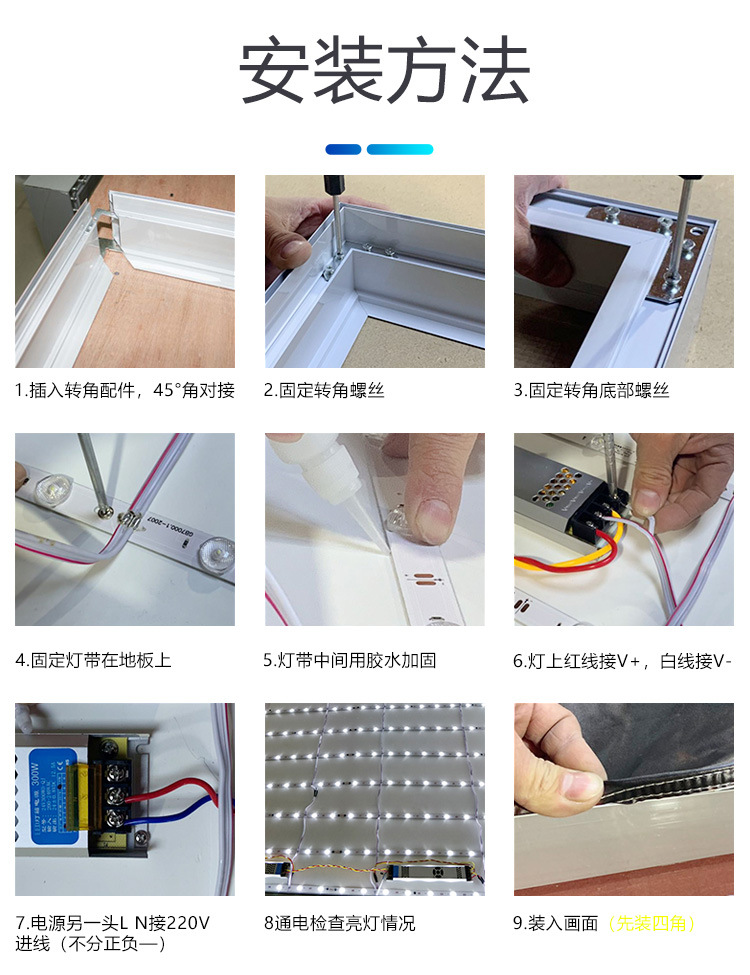 安装方法

1.插入转角配件，45°角对接

2.固定转角螺丝

3.固定转角底部螺丝

GB7000.1-2007

4.固定灯带在地板上

5.灯带中间用胶水加固

6.灯上红线接V+，白线接V-

300W

7.电源另一头L N接220V进线（不分正负—）

8通电检查亮灯情况

9.装入画面（先装四角）