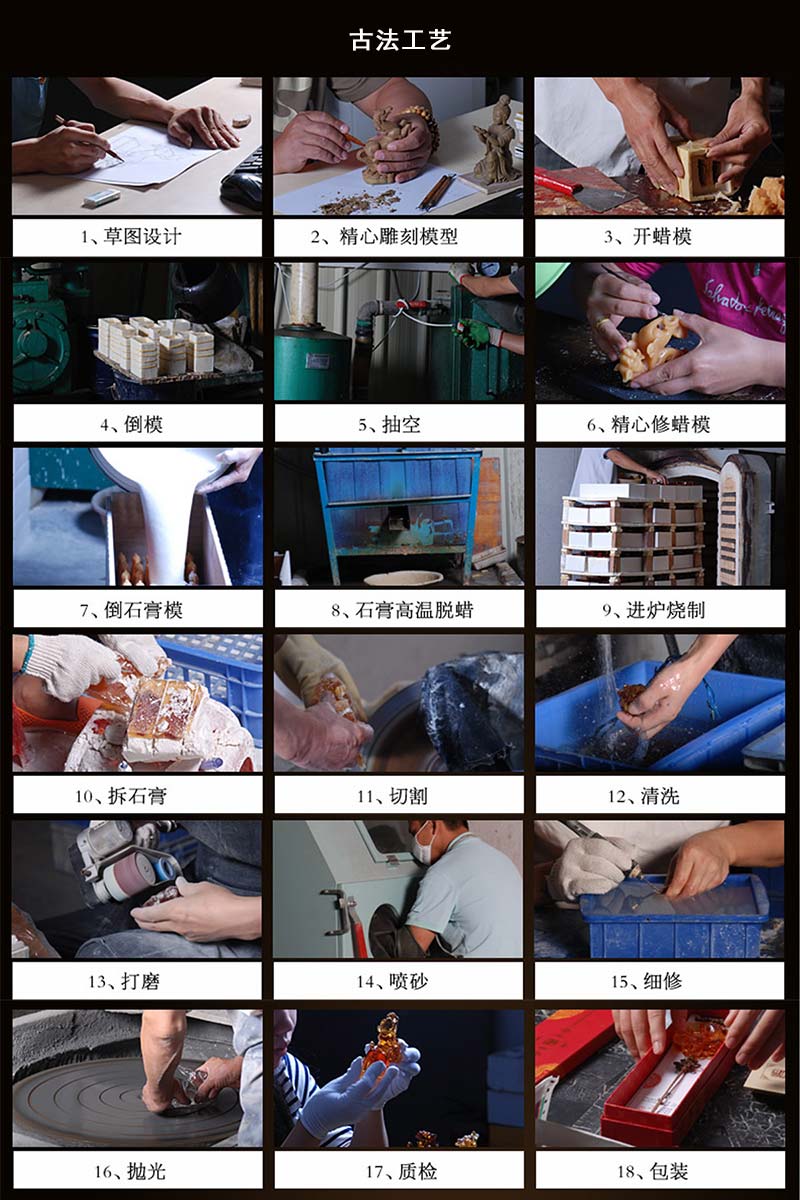 古法工艺

1、草图设计

2、精心雕刻模型

3、开蜡模

4、倒模

5、抽空

6、精心修蜡模

7、倒石膏模

8、石膏高温脱蜡

9、进炉烧制

10、拆石膏

11、切割

12、清洗

13、打磨

14、喷砂

15、细修

16、抛光

17、质检

18、包装