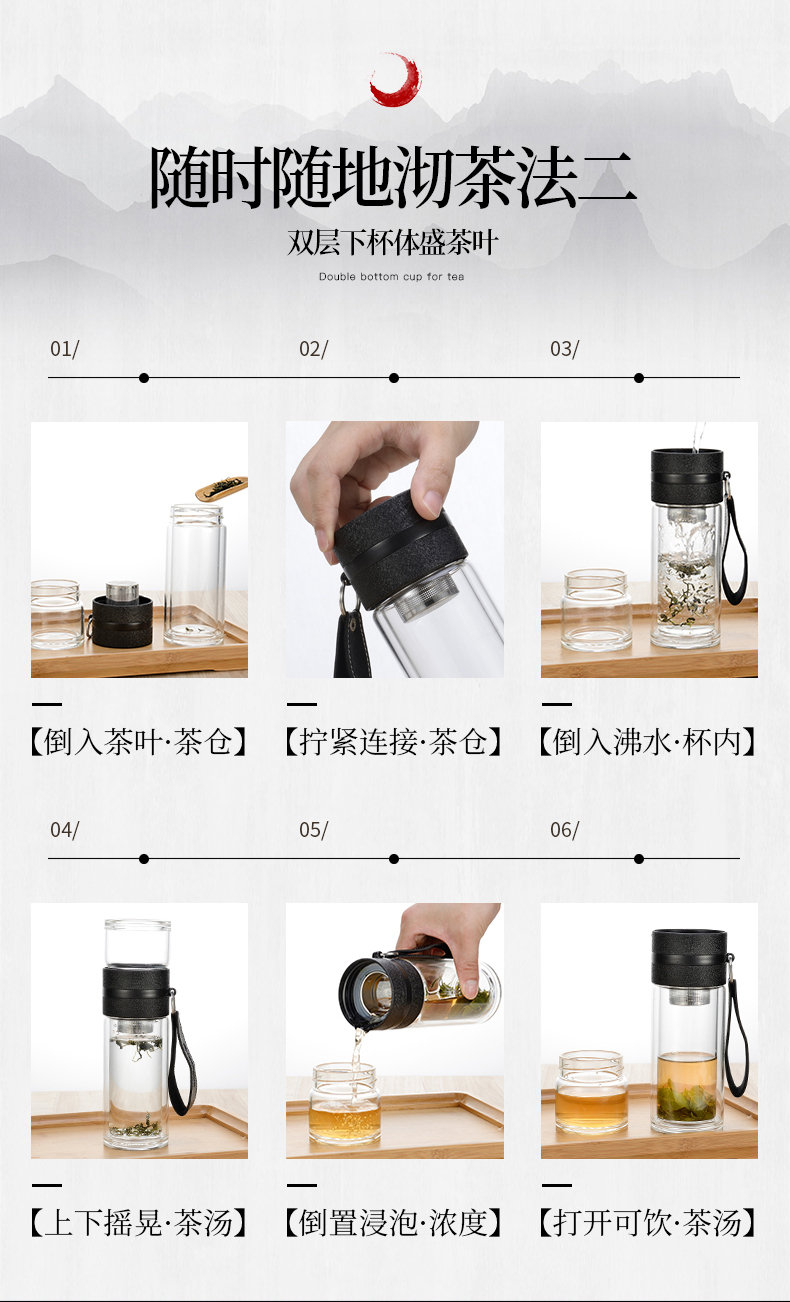 随时随地沏茶法二

双层下杯体盛茶叶

Double bottom cup for tea

01/

02/

03/

【倒入茶叶·茶仓】

【拧紧连接·茶仓】

【倒入沸水·杯内】

04/

05/

06/

【上下摇晃·茶汤】

【倒置浸泡·浓度】

【打开可饮·茶汤】