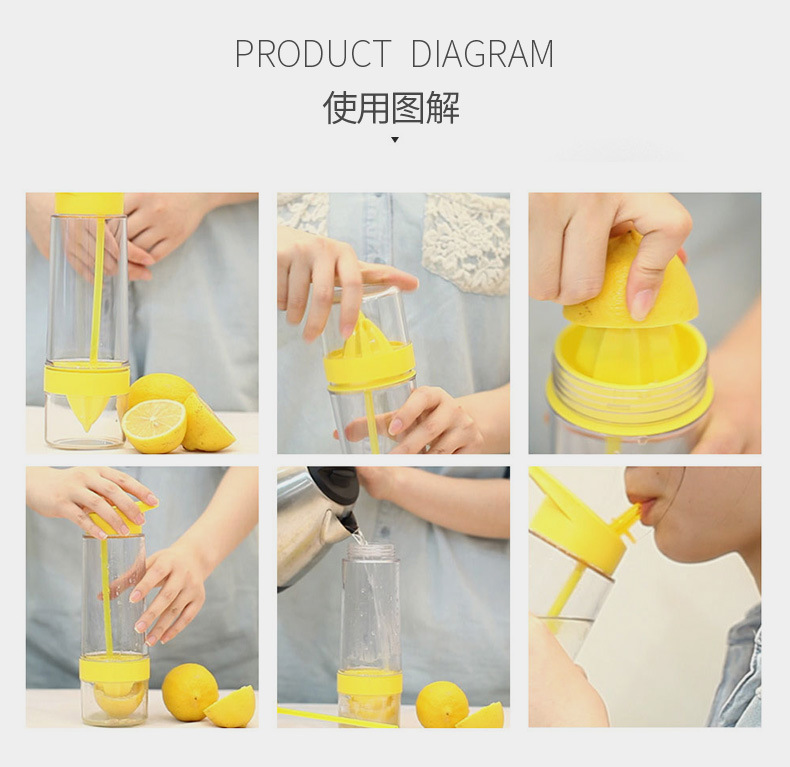 PRODUCT DIAGRAM
使用图解