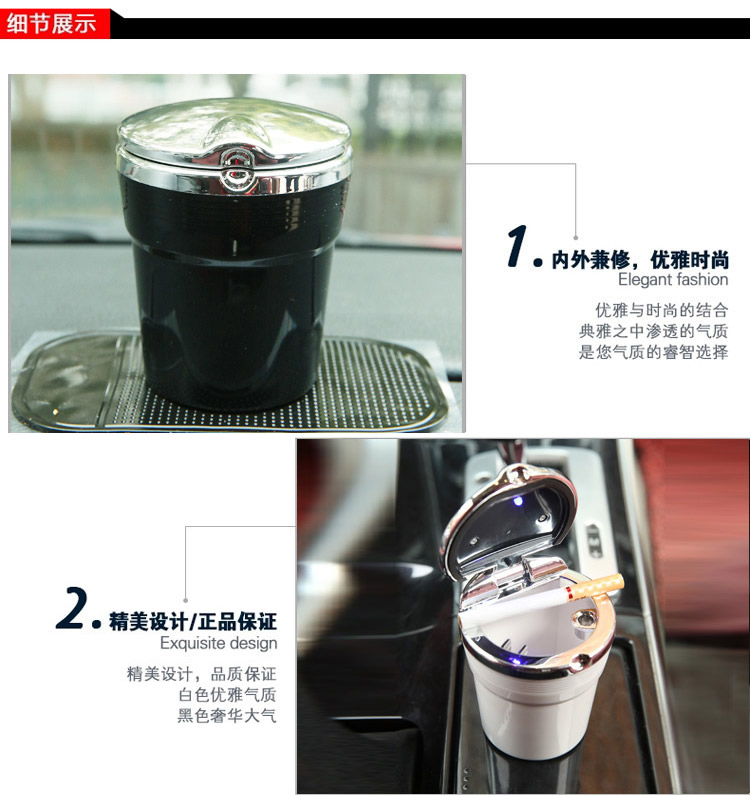 细节展示

1. 内外兼修，优雅时尚
Elegant fashion

优雅与时尚的结合
典雅之中渗透的气质
是您气质的睿智选择

2. 精美设计/正品保证
Exquisite design

精美设计，品质保证
白色优雅气质
黑色奢华大气