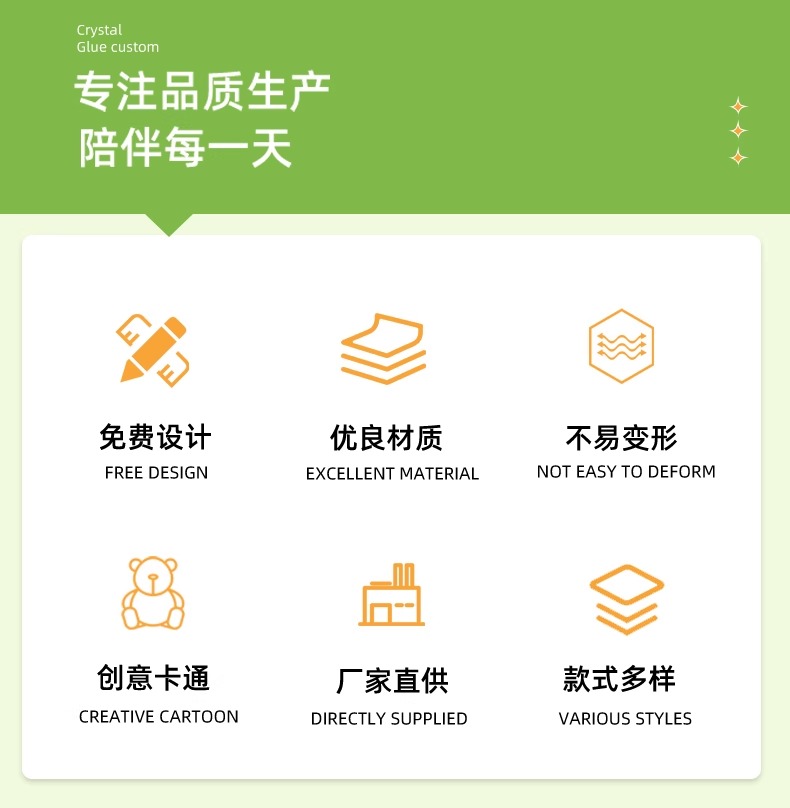 Crystal
Glue custom

专注品质生产
陪伴每一天

免费设计
FREE DESIGN

优良材质
EXCELLENT MATERIAL

不易变形
NOT EASY TO DEFORM

创意卡通
CREATIVE CARTOON

厂家直供
DIRECTLY SUPPLIED

款式多样
VARIOUS STYLES